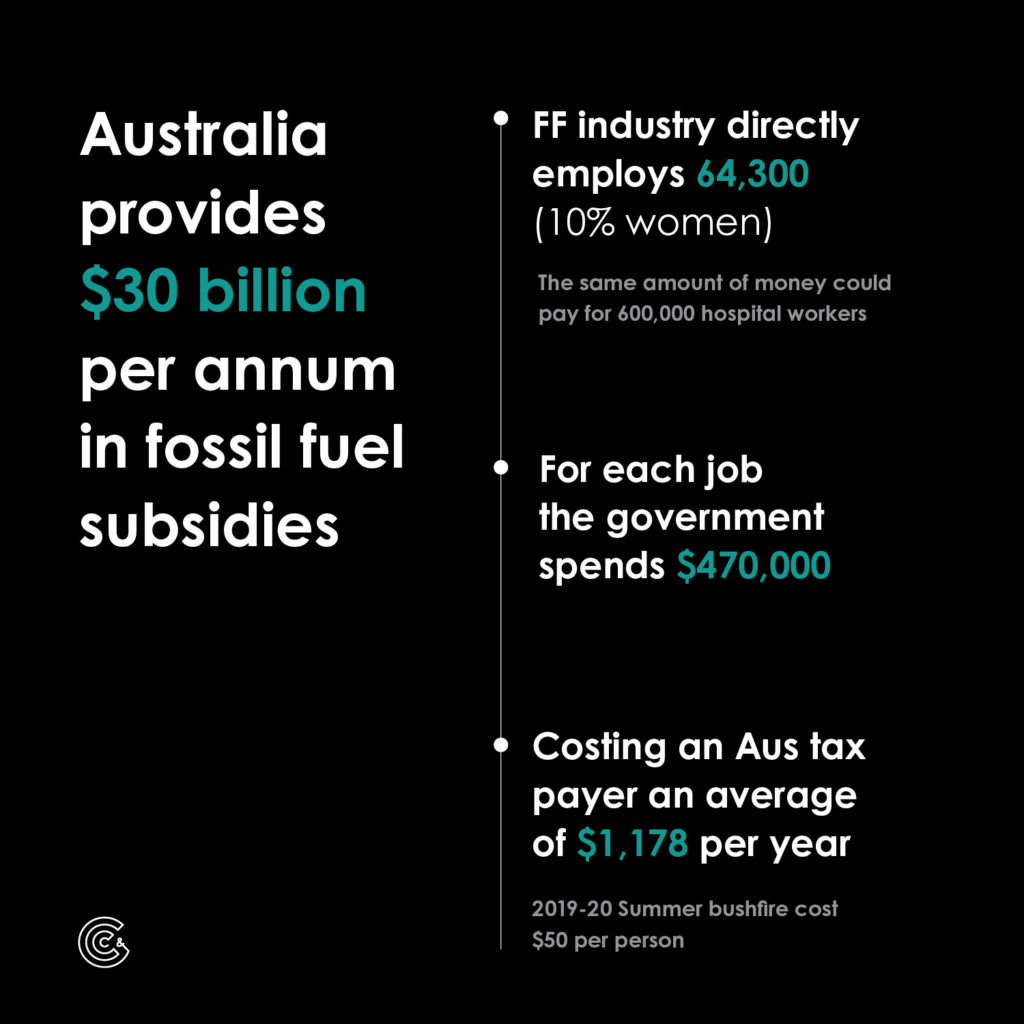 Australia provides \$30 billion per annum in fossil fuel subsidies

FF industry directly employs 64,300 (10% women)

The same amount of money could pay for 600,000 hospital workers

For each job the government spends \$470,000

Costing an Aus tax payer an average of \$1,178 per year

2019-20 Summer bushfire cost \$50 per person

C&