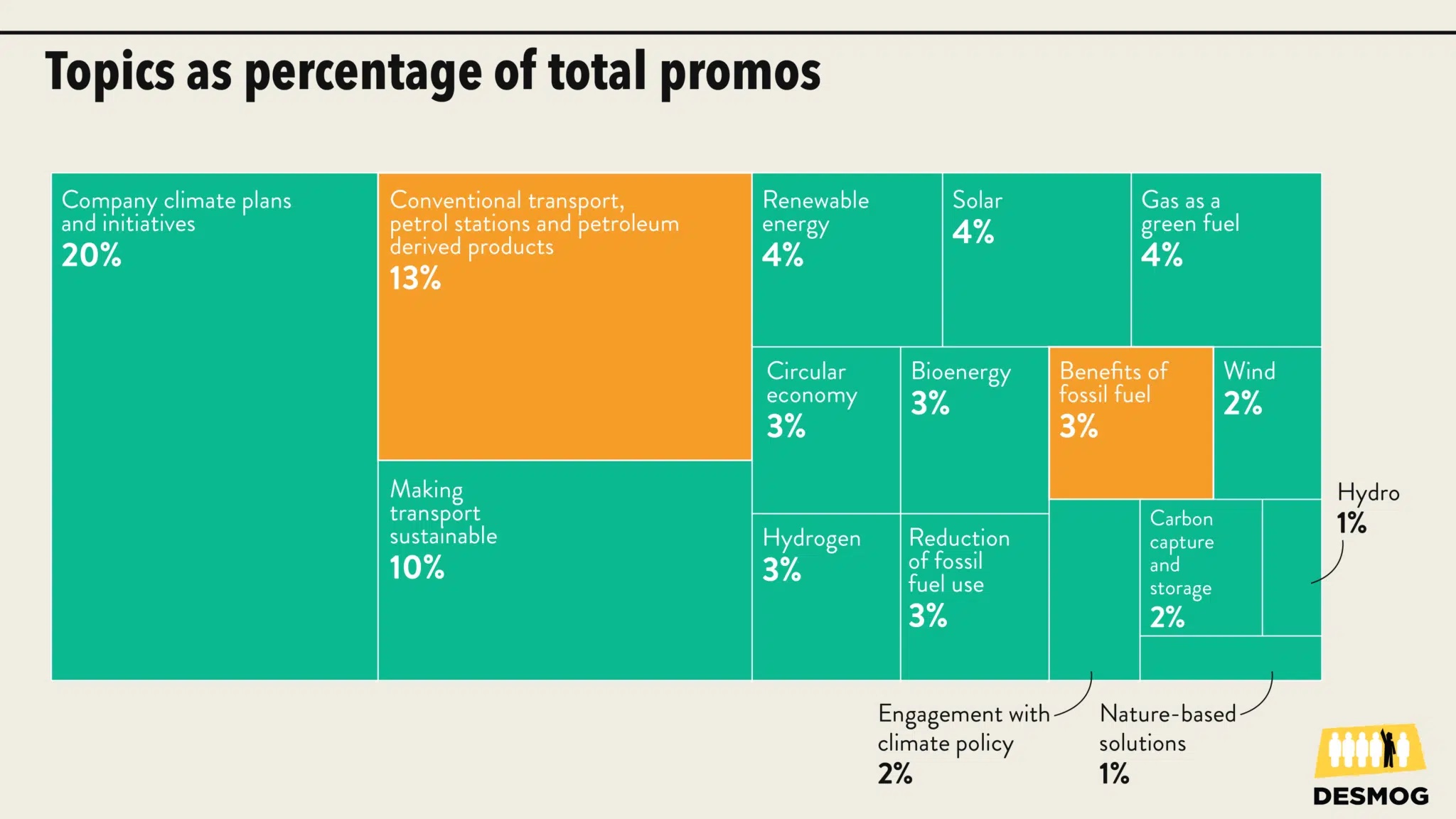 Topics as percentage of total promos

Company climate plans and initiatives
20%

Conventional transport, petrol stations and petroleum derived products
13%

Making transport sustainable
10%

Renewable energy
4%

Solar
4%

Gas as a green fuel
4%

Circular economy
3%

Bioenergy
3%

Benefits of fossil fuel
3%

Wind
2%

Hydrogen
3%

Reduction of fossil fuel use
3%

Carbon capture and storage
2%

Hydro
1%

Engagement with climate policy
2%

Nature-based solutions
1%

DESMOG